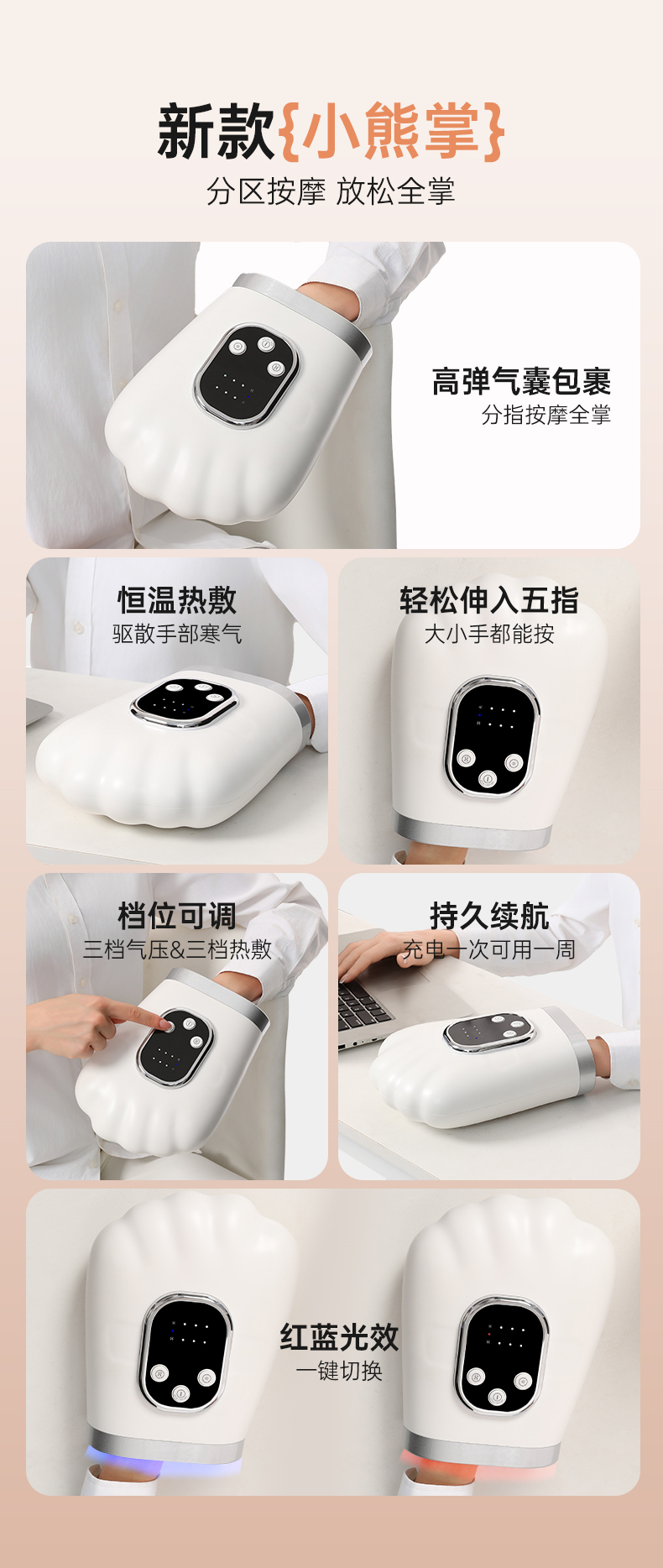 新款{小熊掌}
分区按摩 放松全掌

高弹气囊包裹
分指按摩全掌

恒温热敷
驱散手部寒气

轻松伸入五指
大小手都能按

档位可调
三档气压&三档热敷

持久续航
充电一次可用一周

红蓝光效
一键切换